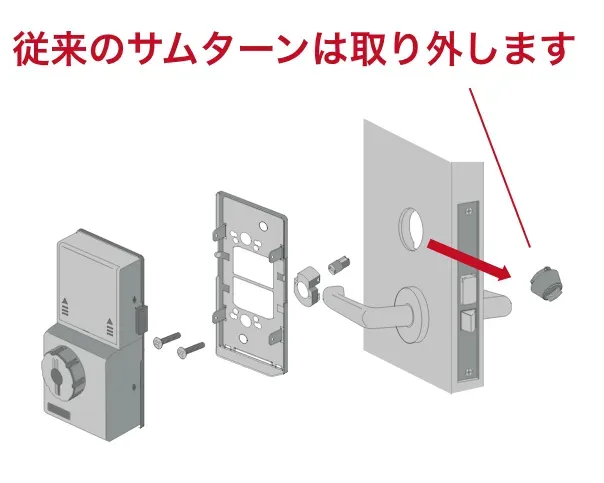 従来のサムターンは取り外します